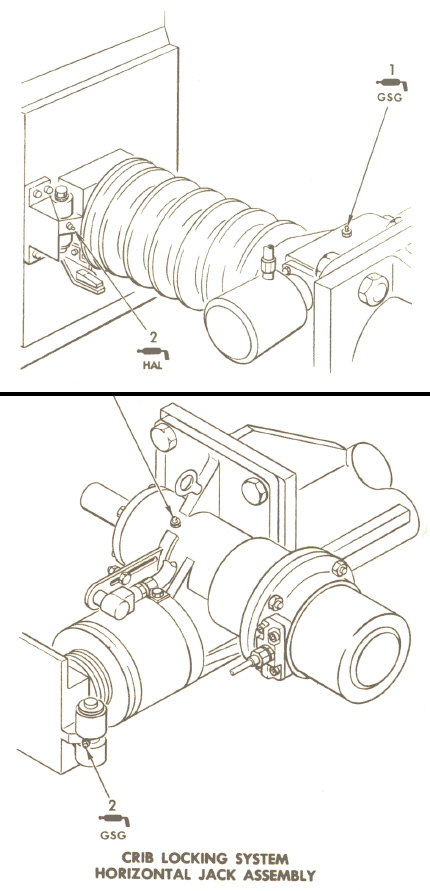 1
GSG

2
HAL

2
GSG

CRIB LOCKING SYSTEM
HORIZONTAL JACK ASSEMBLY